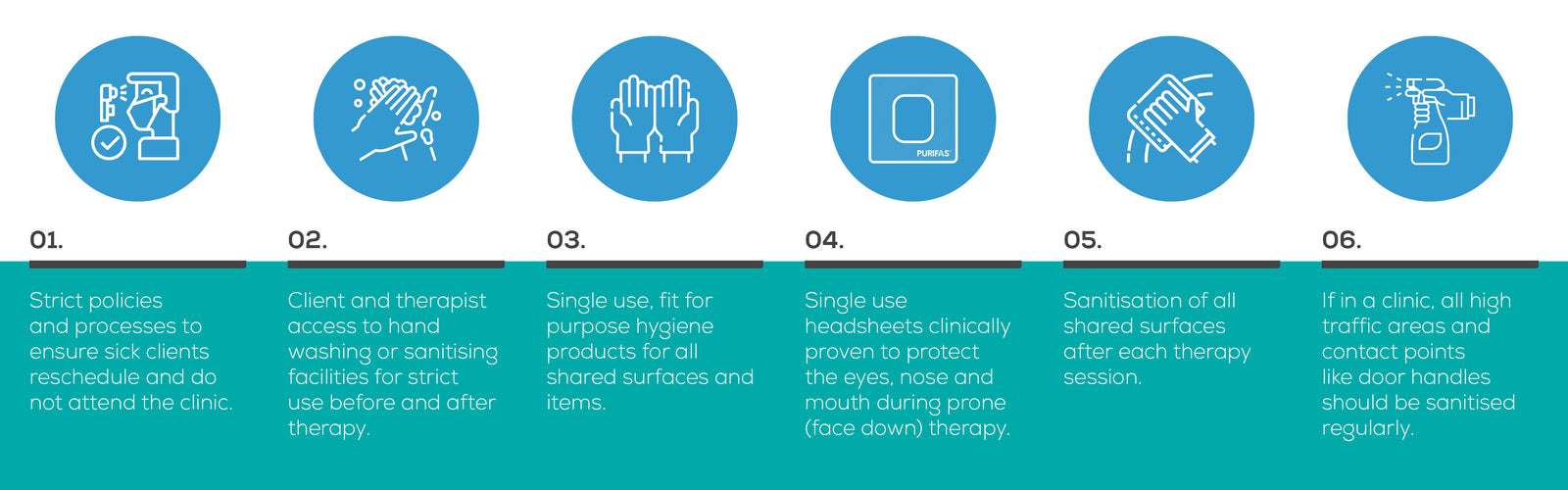 PURIFAS

01.

Strict policies and processes to ensure sick clients reschedule and do not attend the clinic.

02.

Client and therapist access to hand washing or sanitising facilities for strict use before and after therapy.

03.

Single use, fit for purpose hygiene products for all shared surfaces and items.

04.

Single use headsheets clinically proven to protect the eyes, nose and mouth during prone (face down) therapy.

05.

Sanitisation of all shared surfaces after each therapy session.

06.

If in a clinic, all high traffic areas and contact points like door handles should be sanitised regularly.